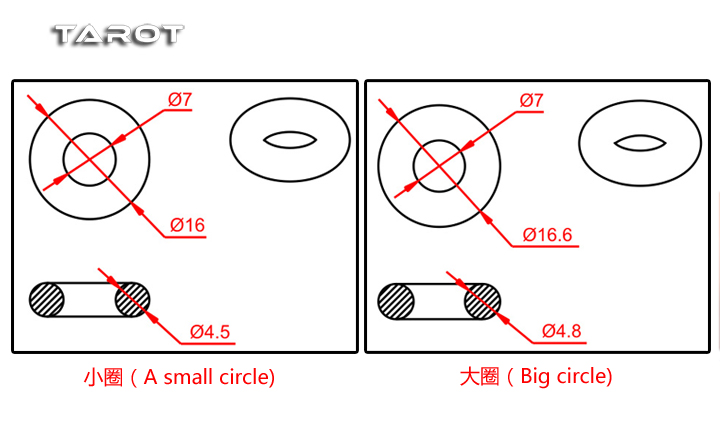 TAROT

Ø7

Ø16

Ø4.5

小圈（A small circle)

Ø7

Ø16.6

Ø4.8

大圈（Big circle)