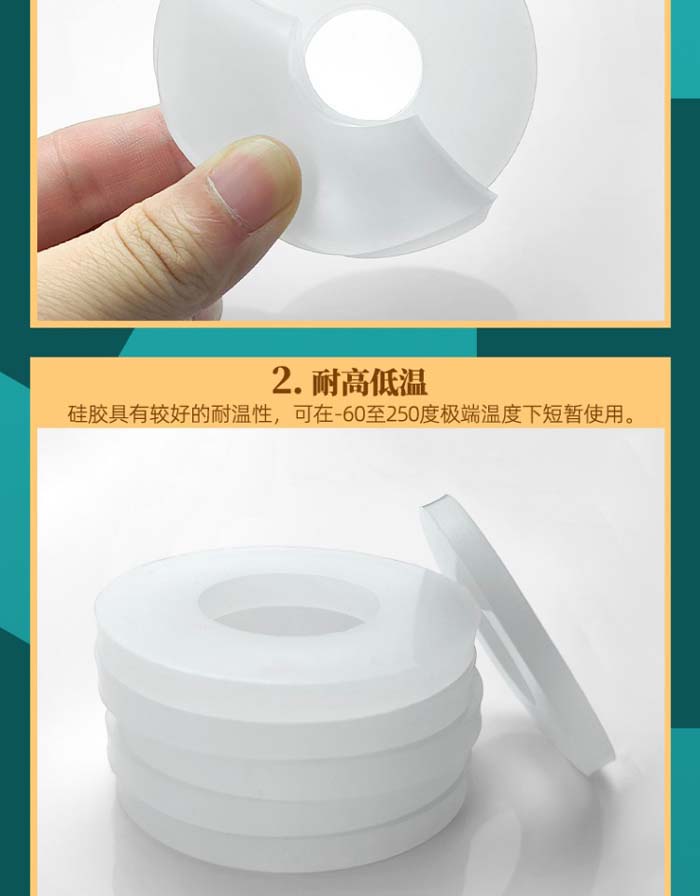 2. 耐高低温

硅胶具有较好的耐温性，可在-60至250度极端温度下短暂使用。