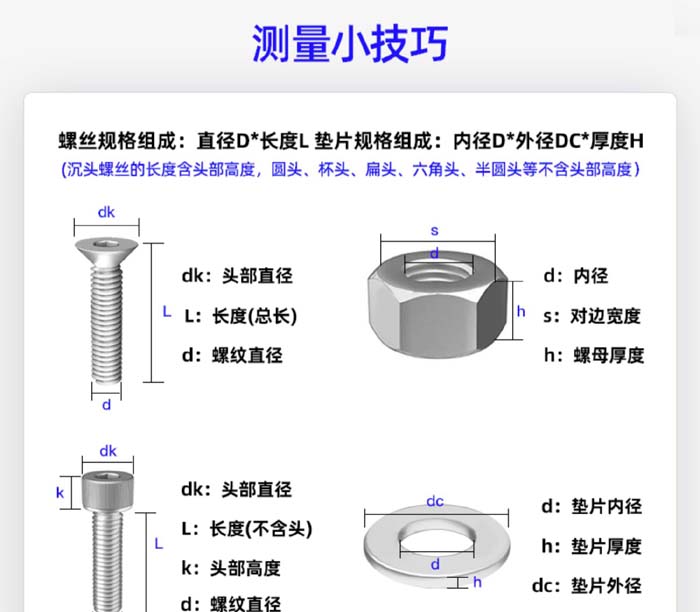 测量小技巧

螺丝规格组成：直径D*长度L 垫片规格组成：内径D*外径DC*厚度H
(沉头螺丝的长度含头部高度，圆头、杯头、扁头、六角头、半圆头等不含头部高度)

dk
L
d
dk：头部直径
L：长度(总长)
d：螺纹直径

s
d
h
d：内径
s：对边宽度
h：螺母厚度

dk
k
L
dk：头部直径
L：长度(不含头)
k：头部高度
d：螺纹直径

dc
d
h
d：垫片内径
h：垫片厚度
dc：垫片外径